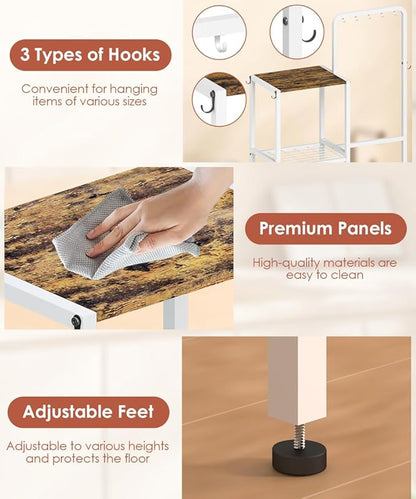 3 Types of Hooks

Convenient for hanging items of various sizes

Premium Panels

High-quality materials are easy to clean

Adjustable Feet

Adjustable to various heights and protects the floor