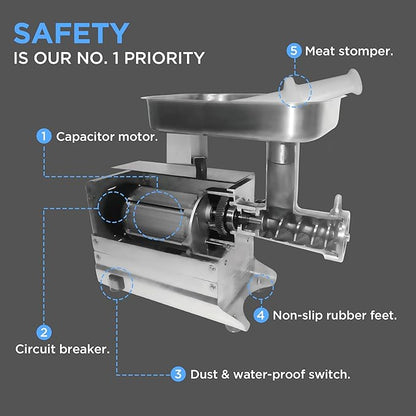 SAFETY
IS OUR NO. 1 PRIORITY

5 Meat stomper.

1 Capacitor motor.

4 Non-slip rubber feet.

2
Circuit breaker.

3 Dust & water-proof switch.